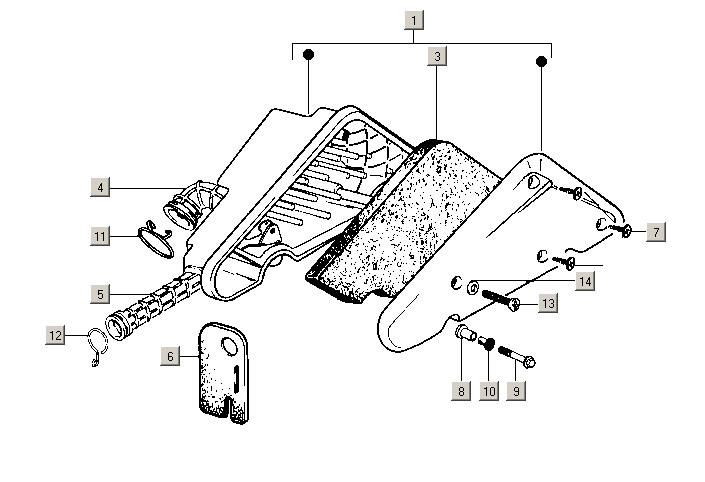 1
3
4
11
5
12
6
7
14
13
8
10
9