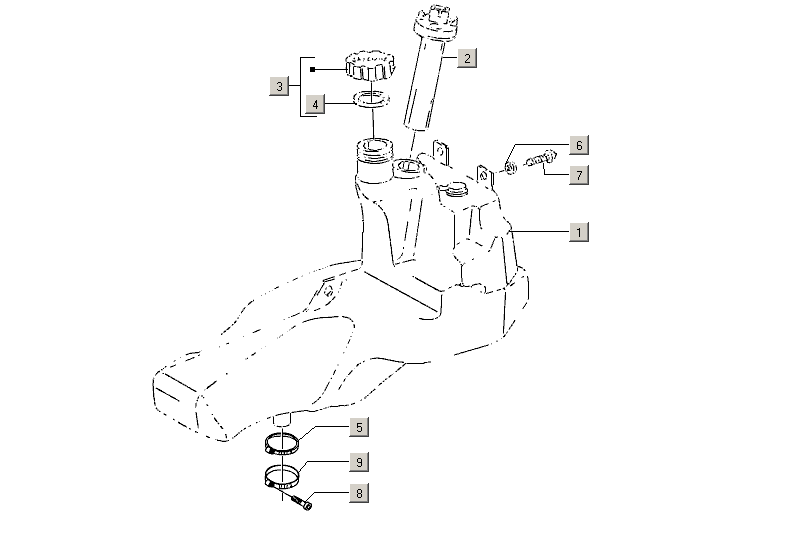 2
3
4
6
7
1
5
9
8