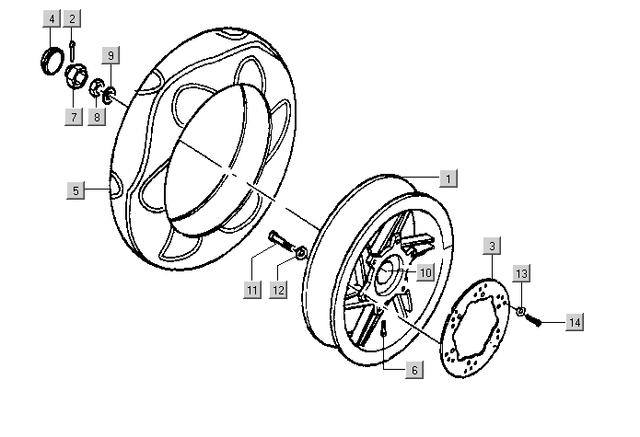 4
2
9
7
8
5
1
11
12
10
3
13
14
6