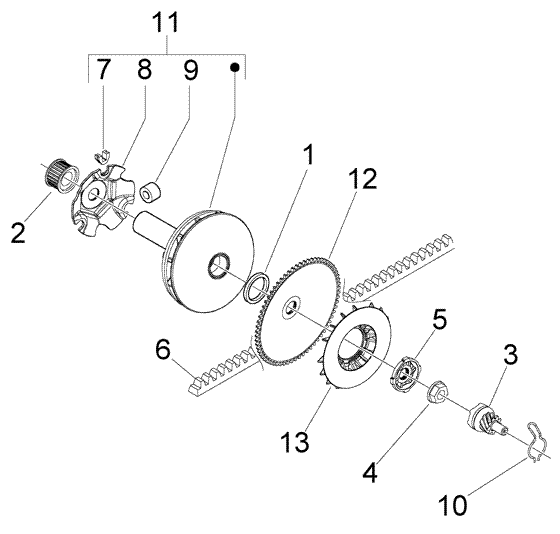 11
7 8 9 •
1
12
2
6
5
3
13
4
10