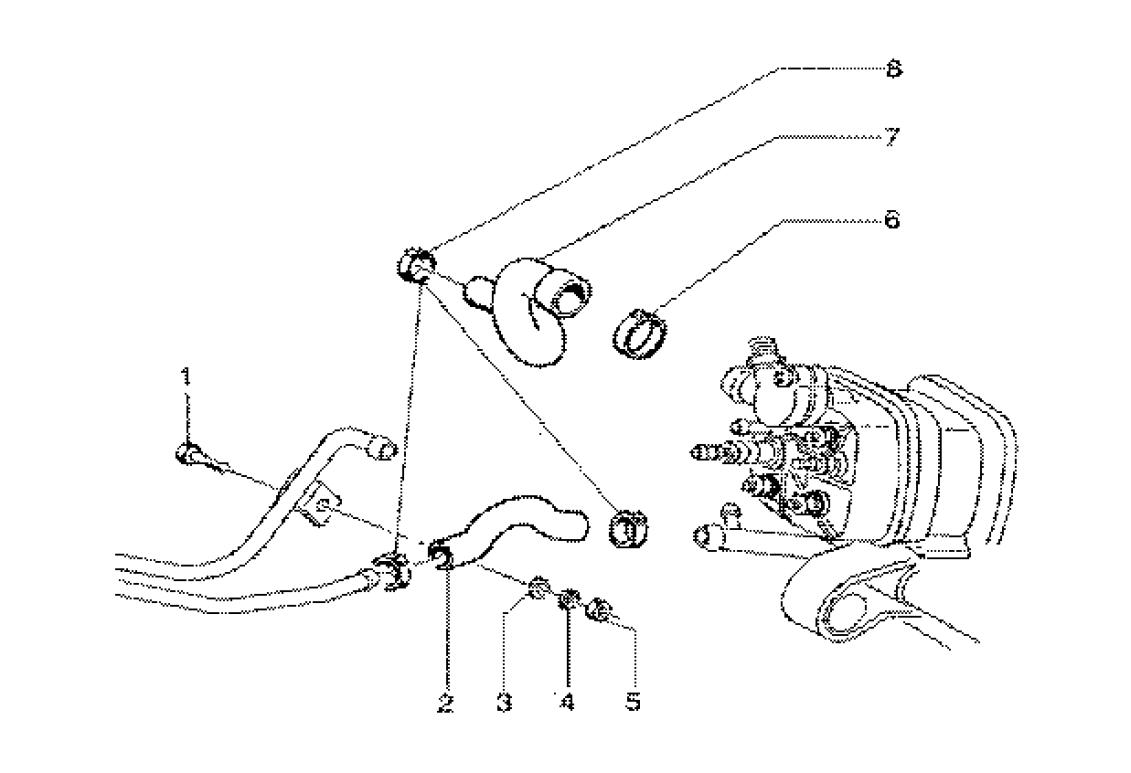 8
7
6
1
2
3
4
5