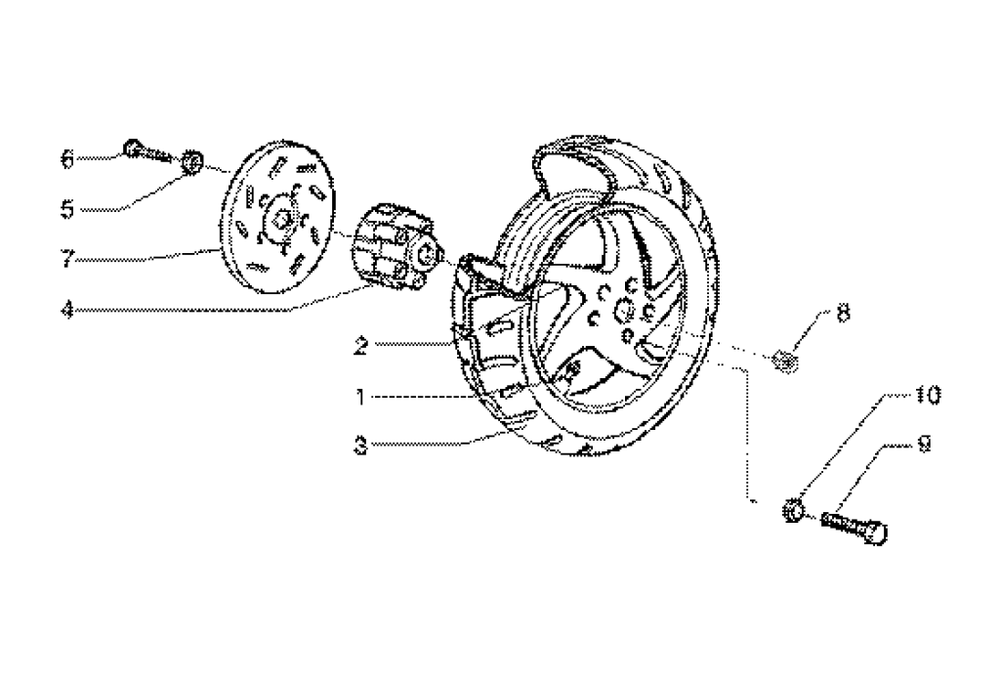 6
5
7
4
2
1
3
8
10
9