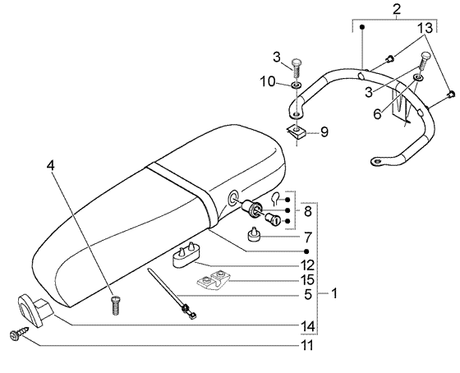 2
13
3
10
3
6
9
4
8
7
12
15
5
1
14
11