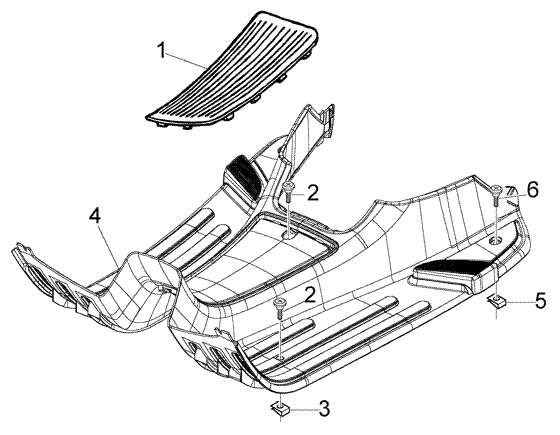 1
2
6
4
2
5
3