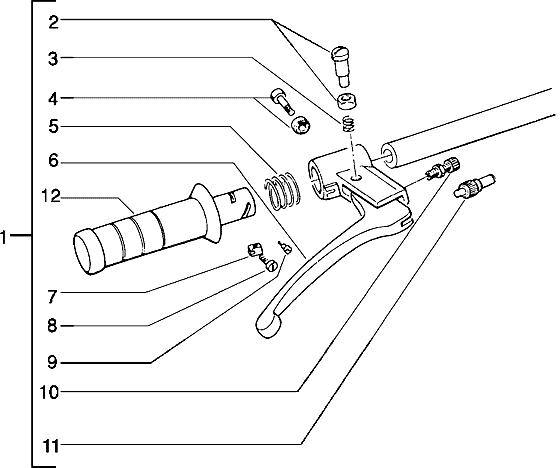 2
3
4
5
6
12
1
7
8
9
10
11