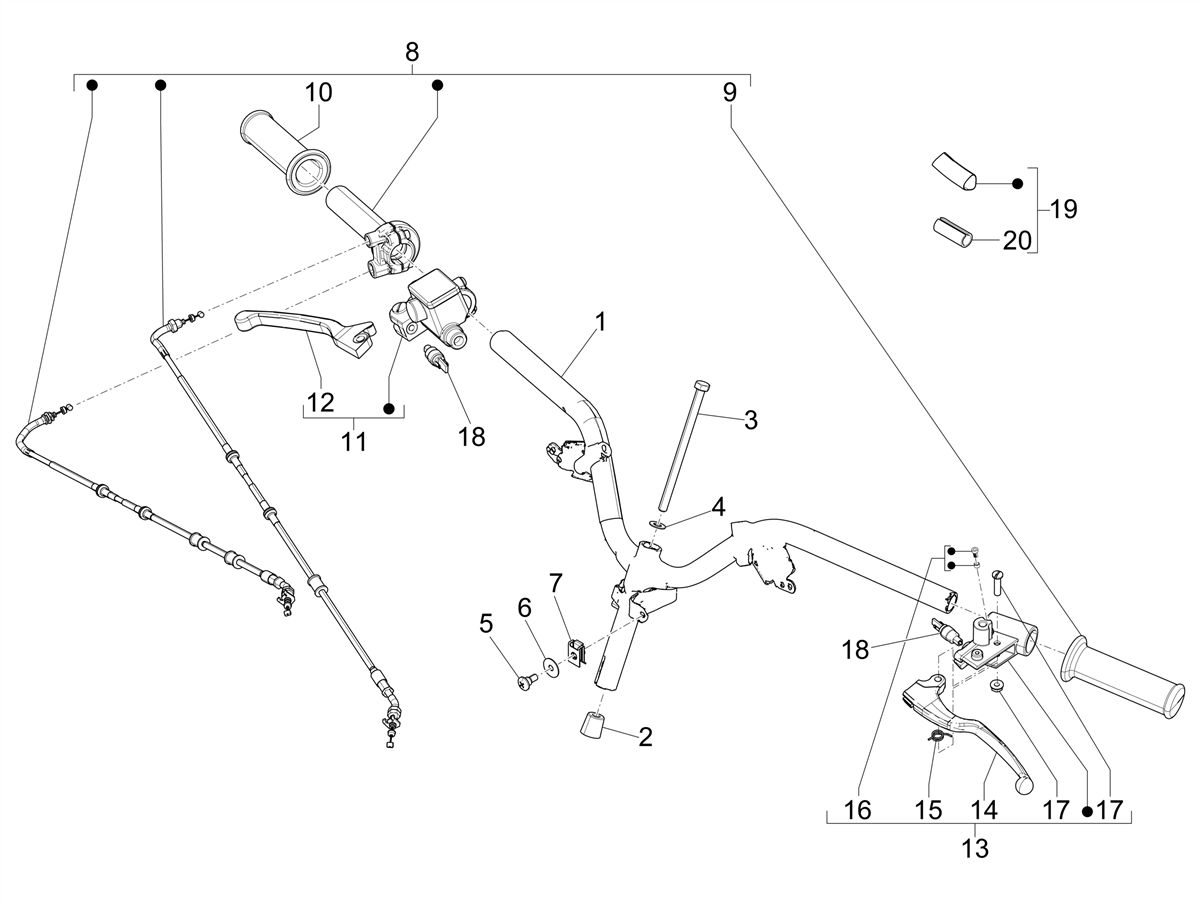 8
10
9
19
20
1
12
11
18
3
4
7
6
5
2
18
16
15
14
17
17
13