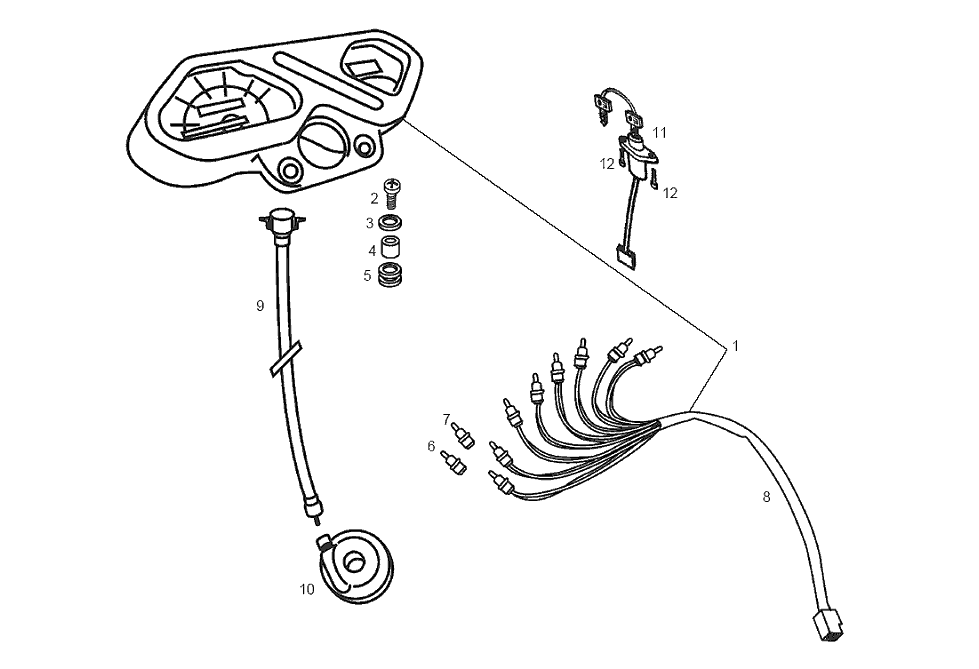 11
12
12
2
3
4
5
9
1
7
6
8
10