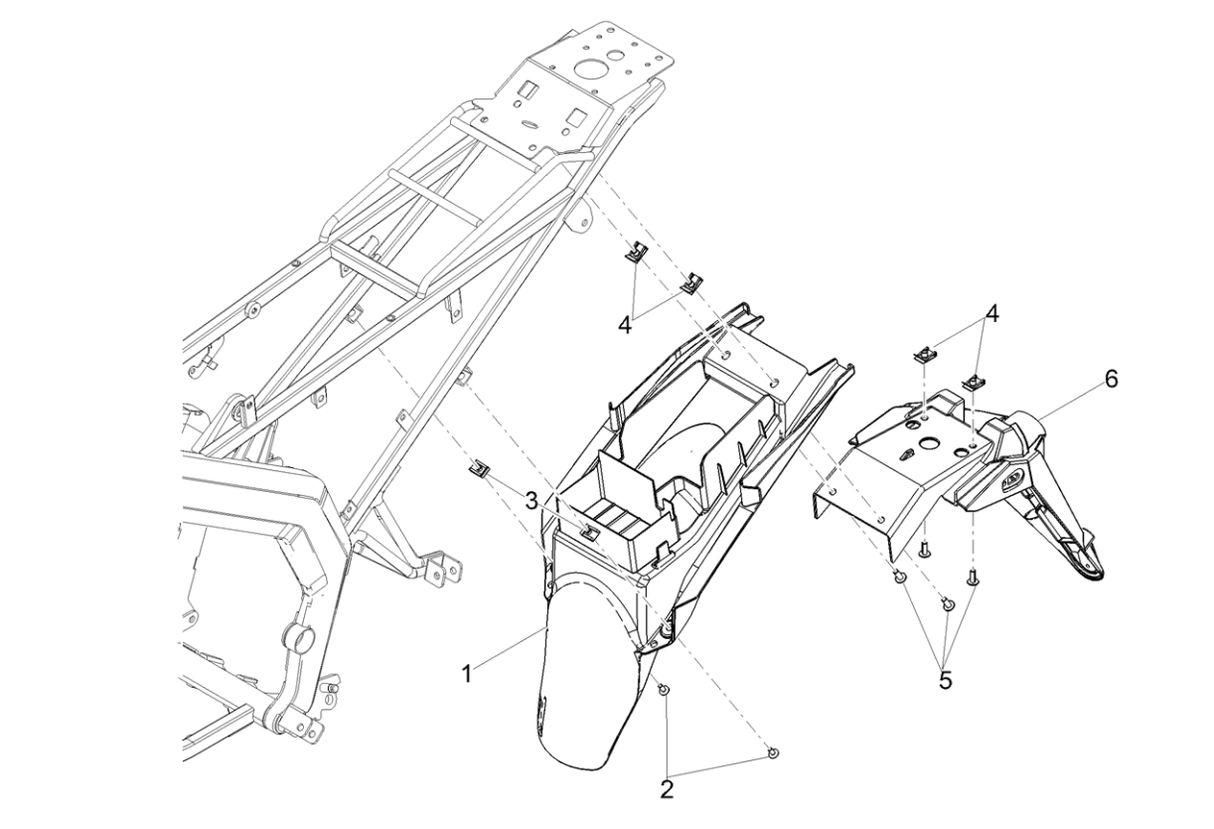 4
4
6
3
1
5
2