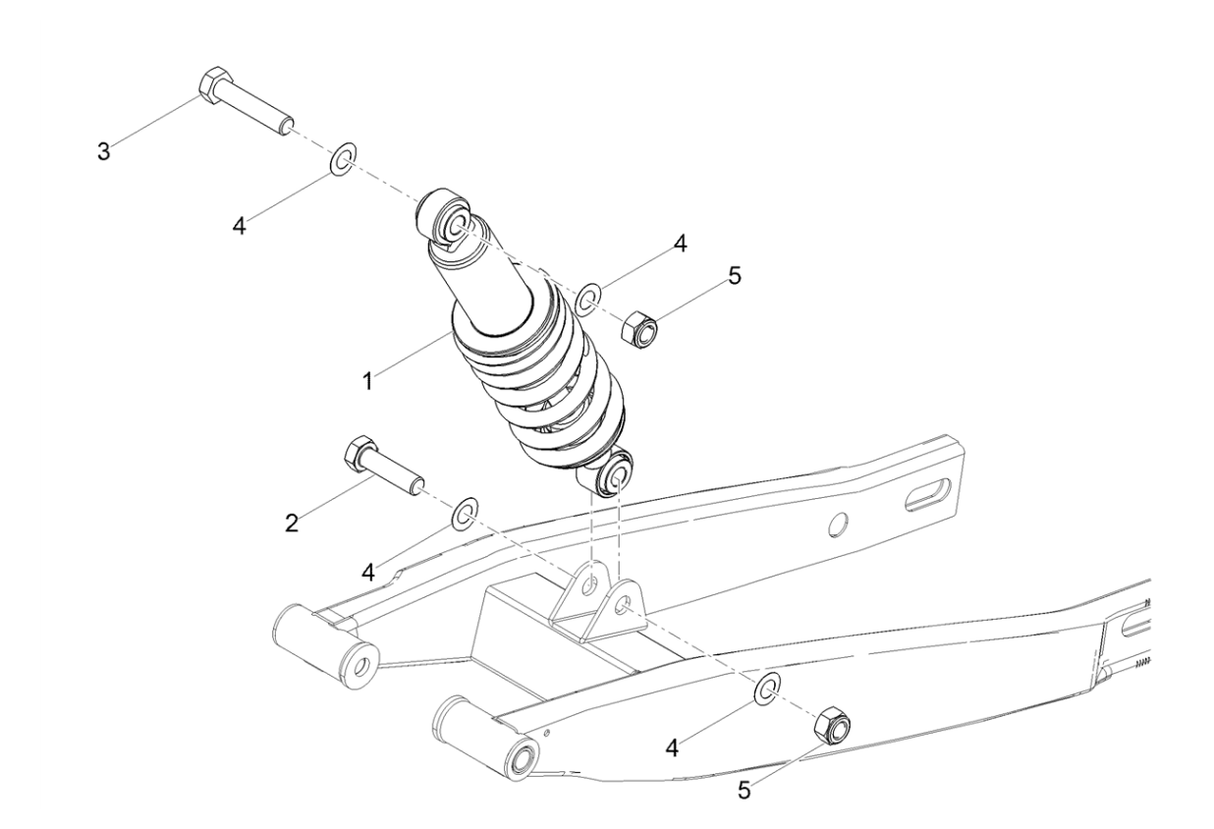 3
4
4
5
1
2
4
4
5