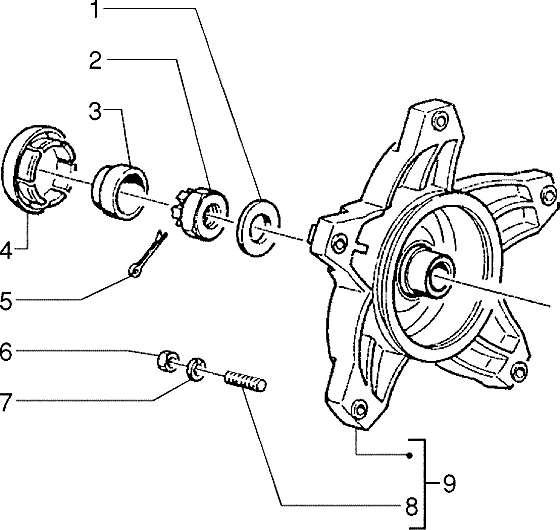 1
2
3
4
5
6
7
8
9