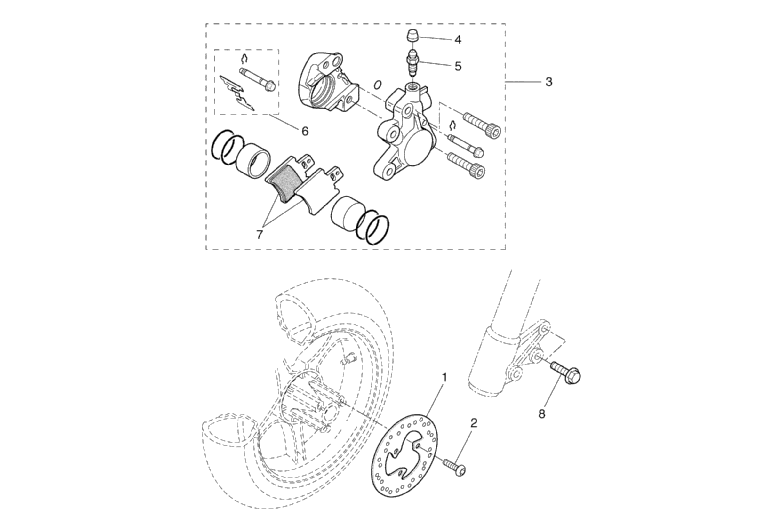 4
5
3
6
7
1
2
8