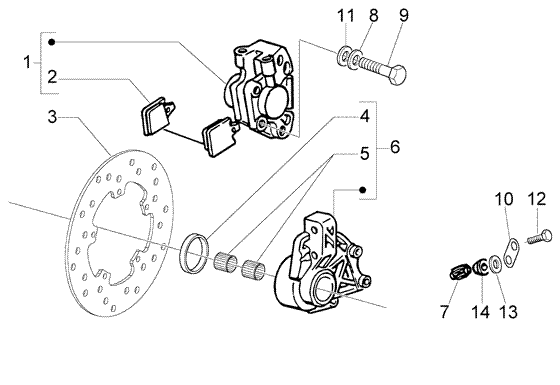 11 8 9
1
2
3
4
5
6
10 12
7 14 13