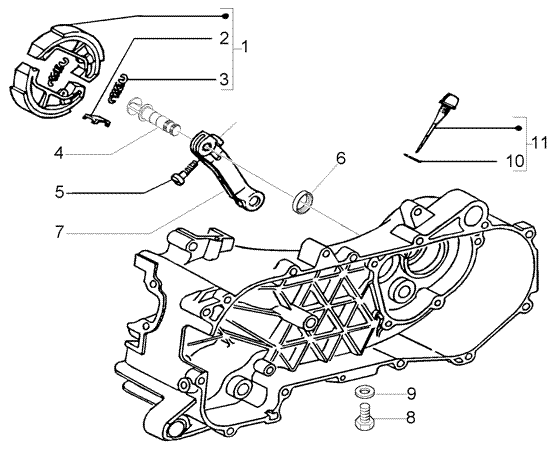 2
1
3
4
5
6
7
11
10
9
8