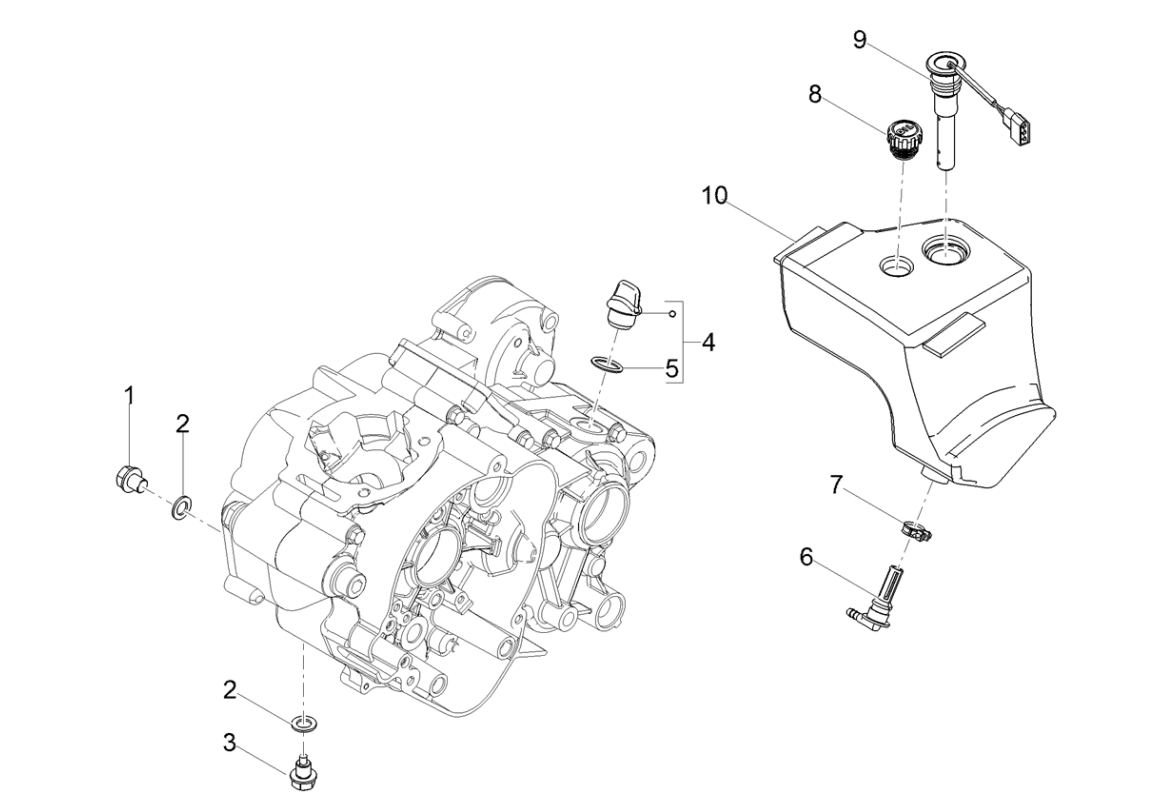 9
8
10
4
5
1
2
7
6
2
3