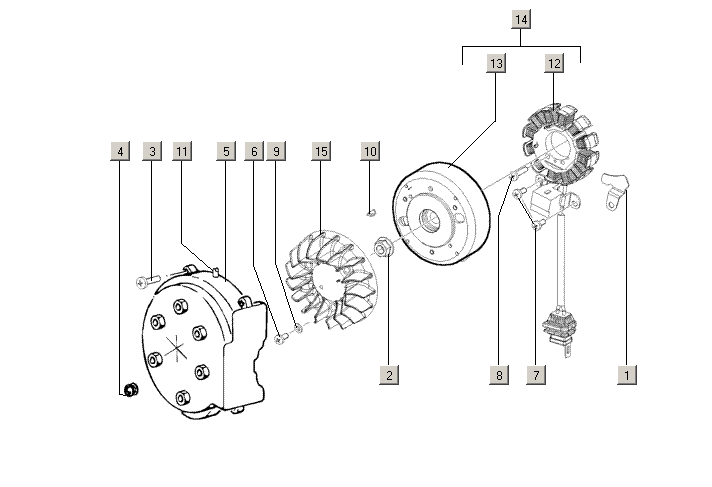 14
13
12
4
3
11
5
6
9
15
10
2
8
7
1