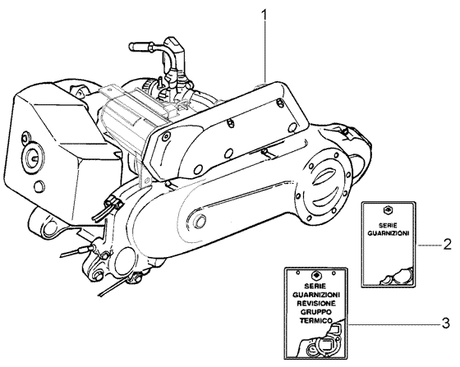 1

SERIE GUARNIZIONI

2

SERIE GUARNIZIONI REVISIONE GRUPPO TERMICO

3