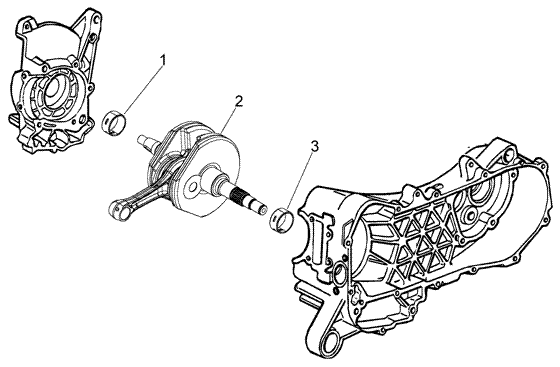 1
2
3