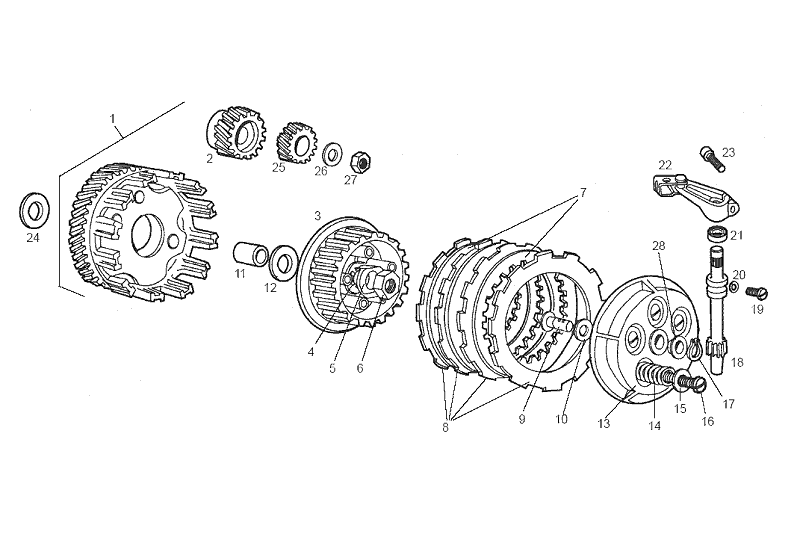 1
2
25
26
27
23
22
24
3
7
21
28
11
12
20
19
4
5
6
18
17
8
9
10
13
14
15
16