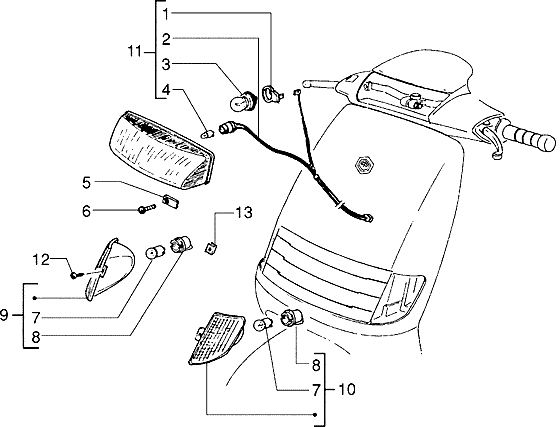 1
2
11
3
4
5
6
13
12
9
7
8
8
7
10