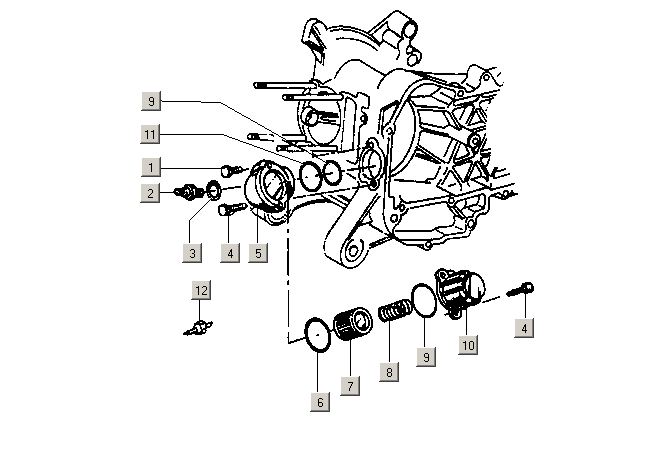 9
11
1
2
3
4
5
12
6
7
8
9
10
4