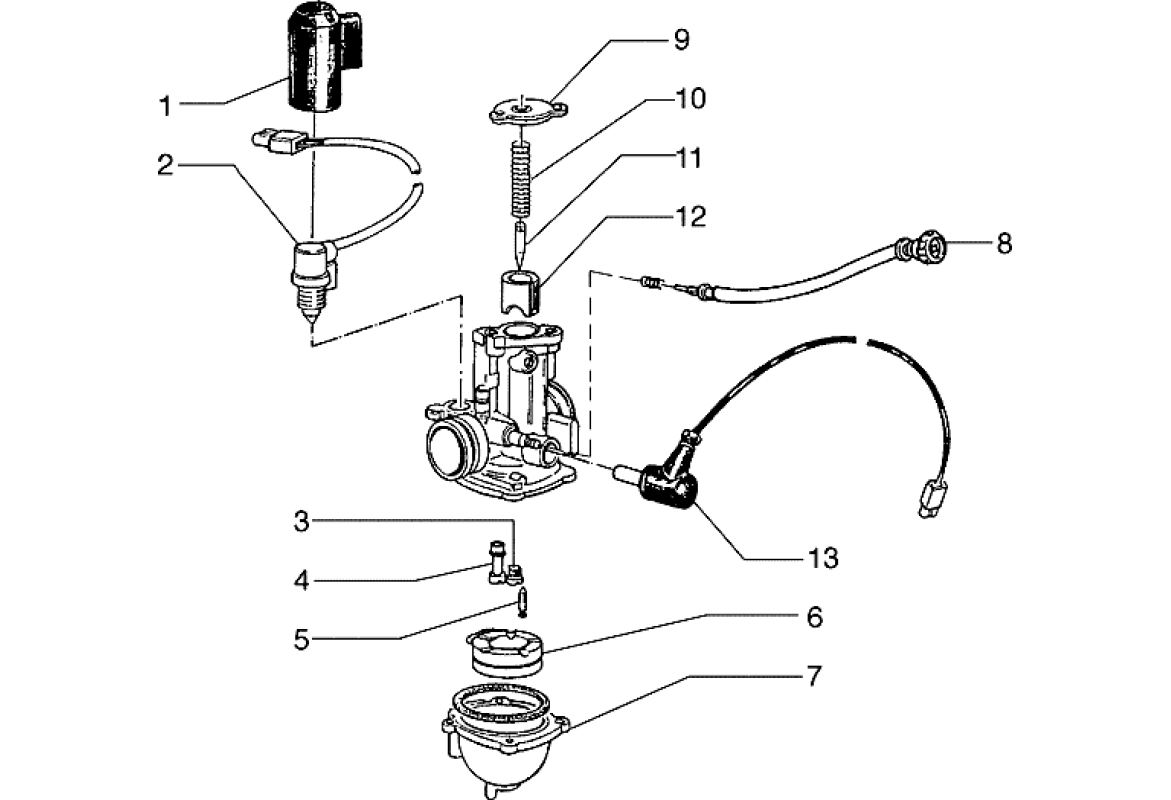 1
2
9
10
11
12
8
13
3
4
5
6
7