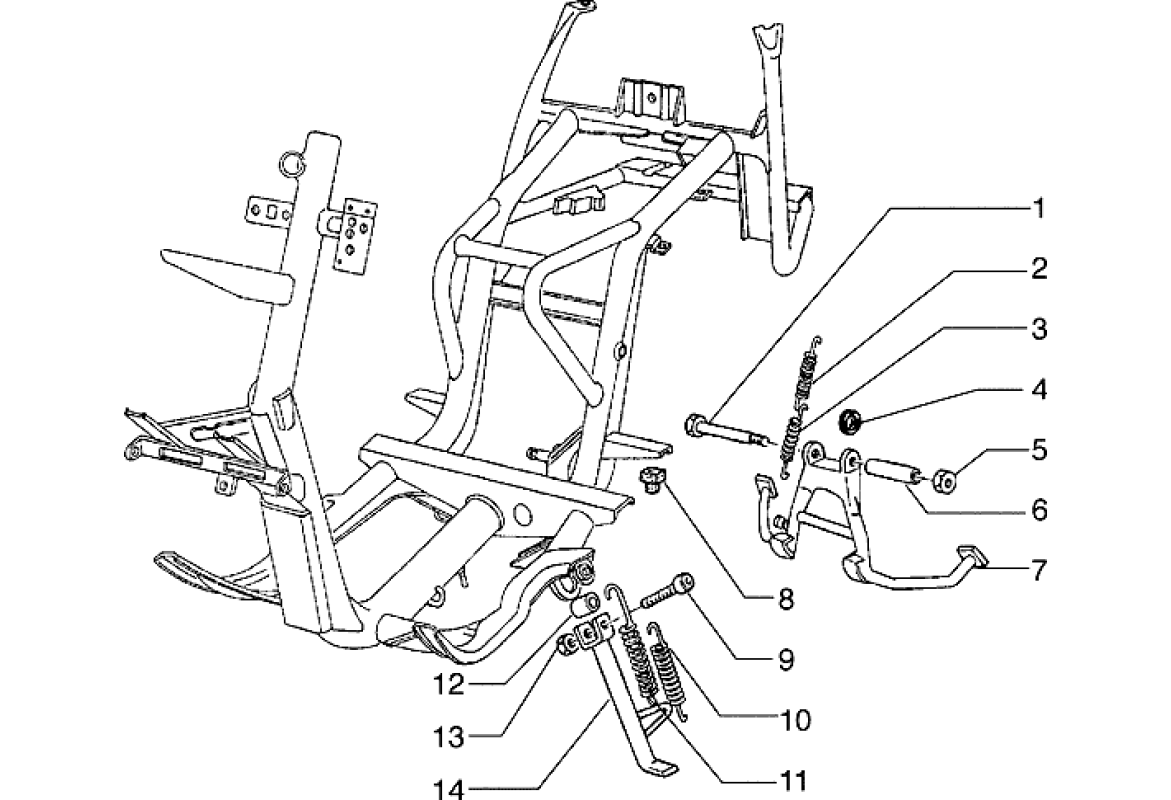 1
2
3
4
5
6
7
8
9
10
11
12
13
14