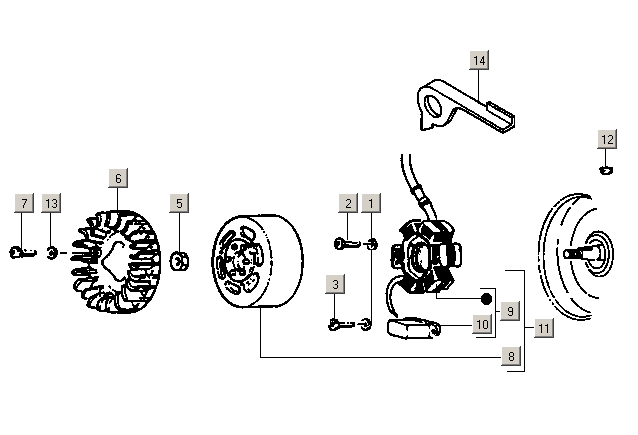 14
12
6
7
13
5
2
1
3
9
10
11
8