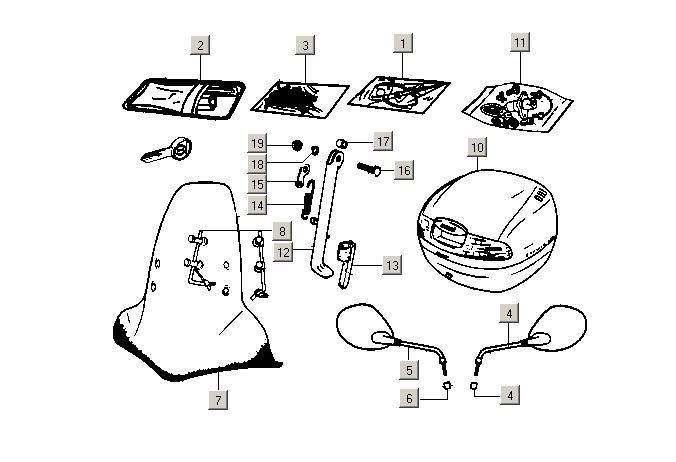 2
3
1
11
19
17
18
16
10
15
14
8
12
13
4
5
6
4
7