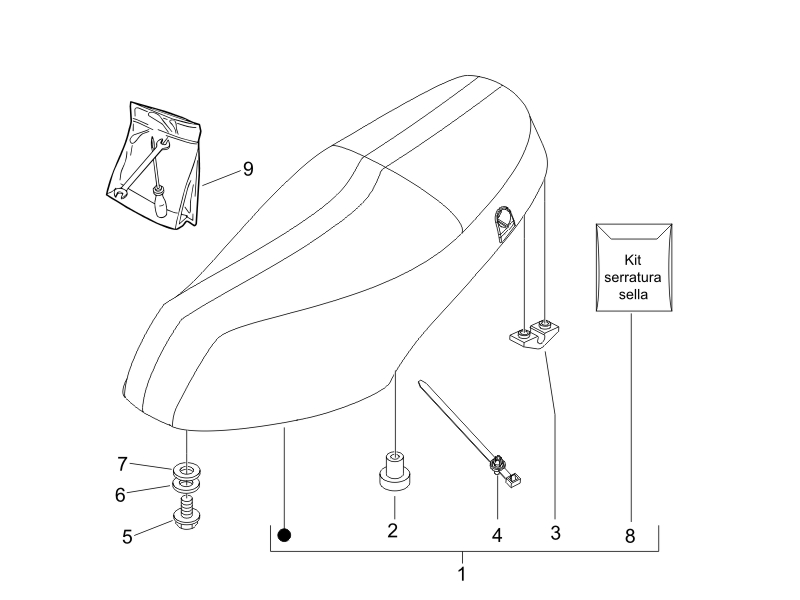 9

Kit serratura sella

7

6

5

2

4

3

8

1