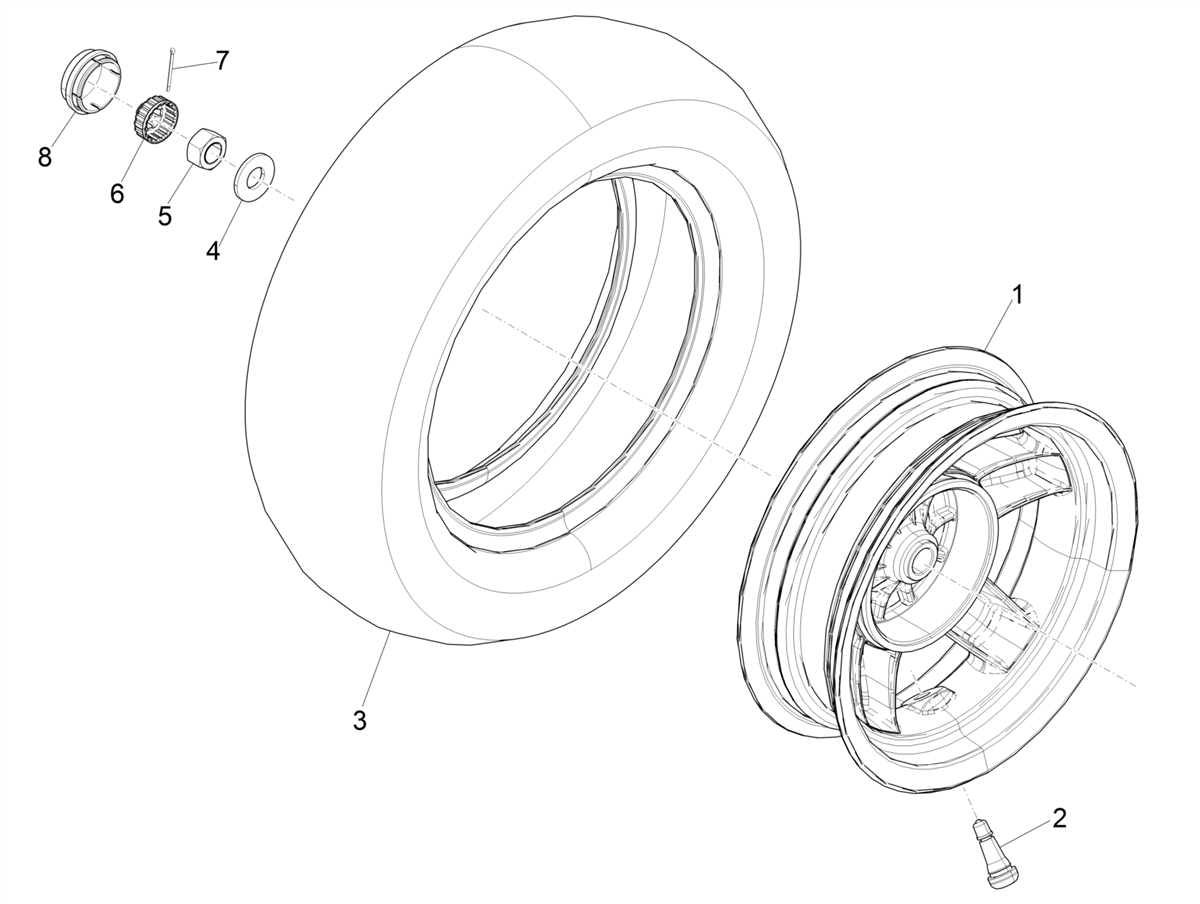 7
8
6
5
4
1
3
2