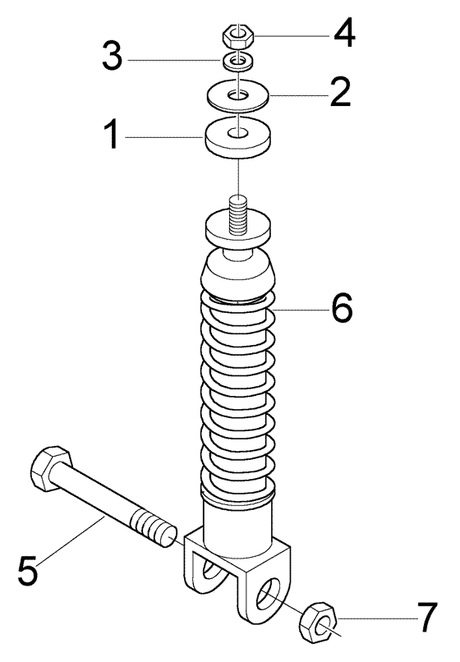 4
3
2
1
6
5
7