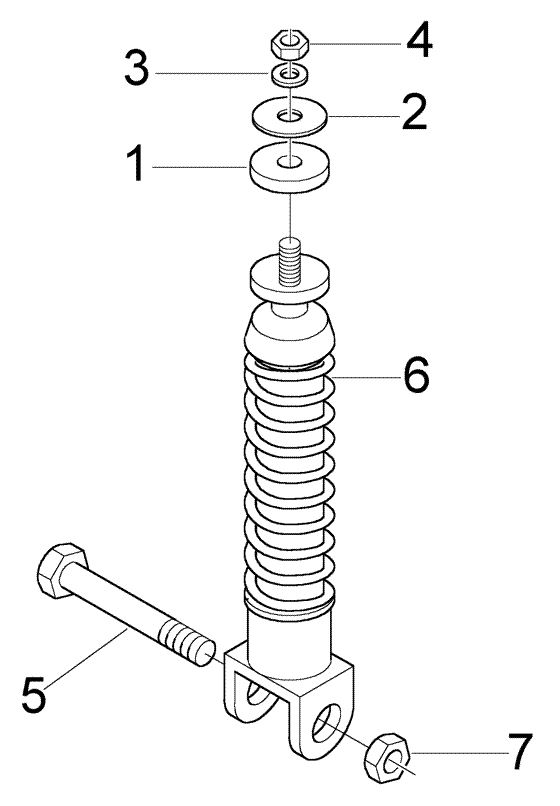 4
3
2
1
6
5
7