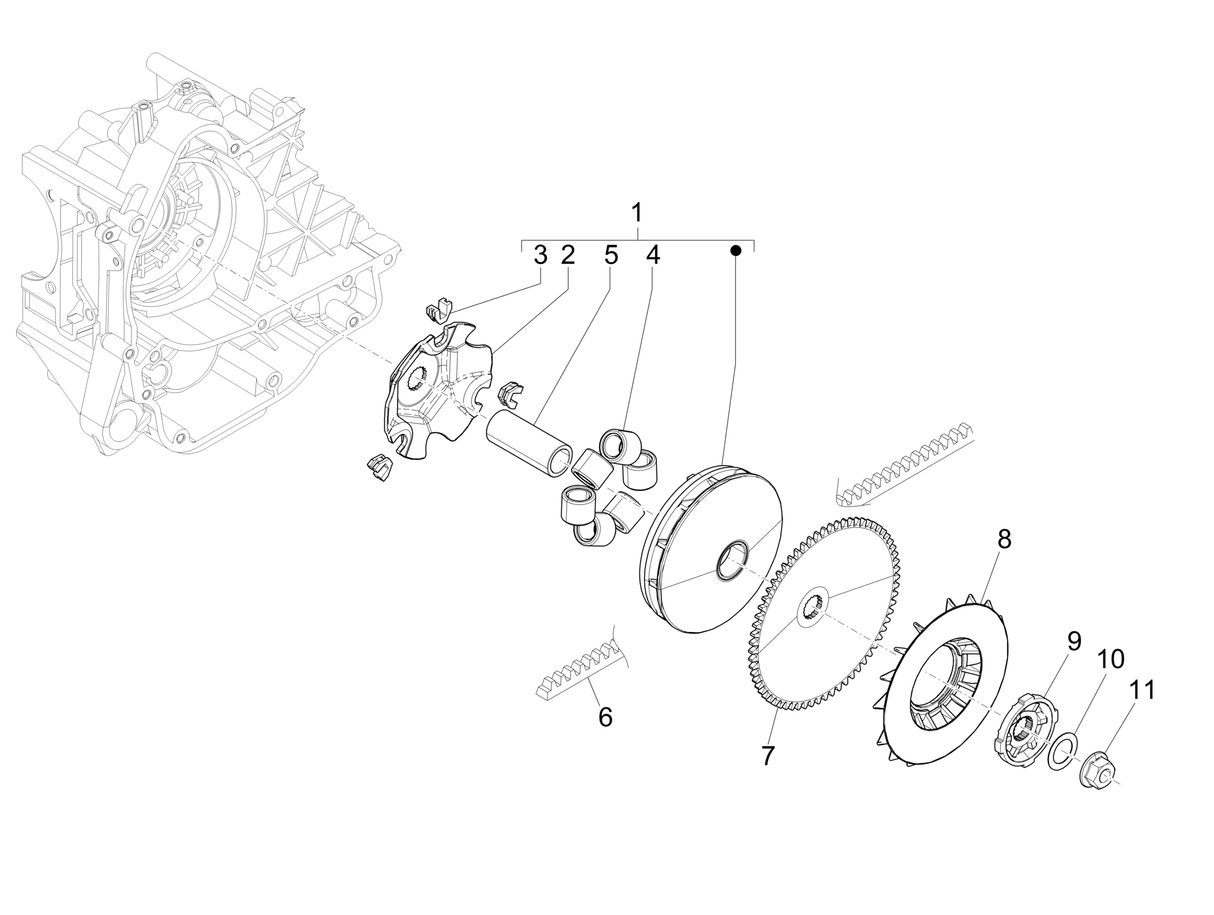 1
3 2 5 4
8
9
10
11
6
7