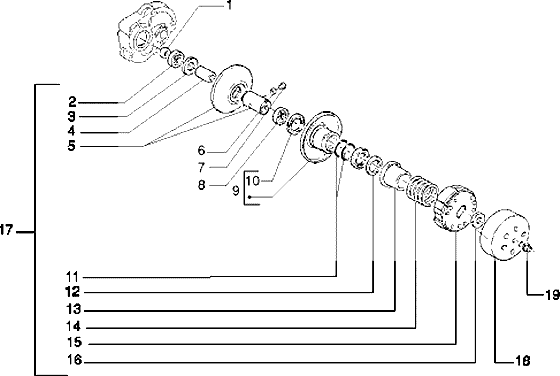 1
2
3
4
5
6
7
8
10
9
17
11
12
13
14
15
16
19
18